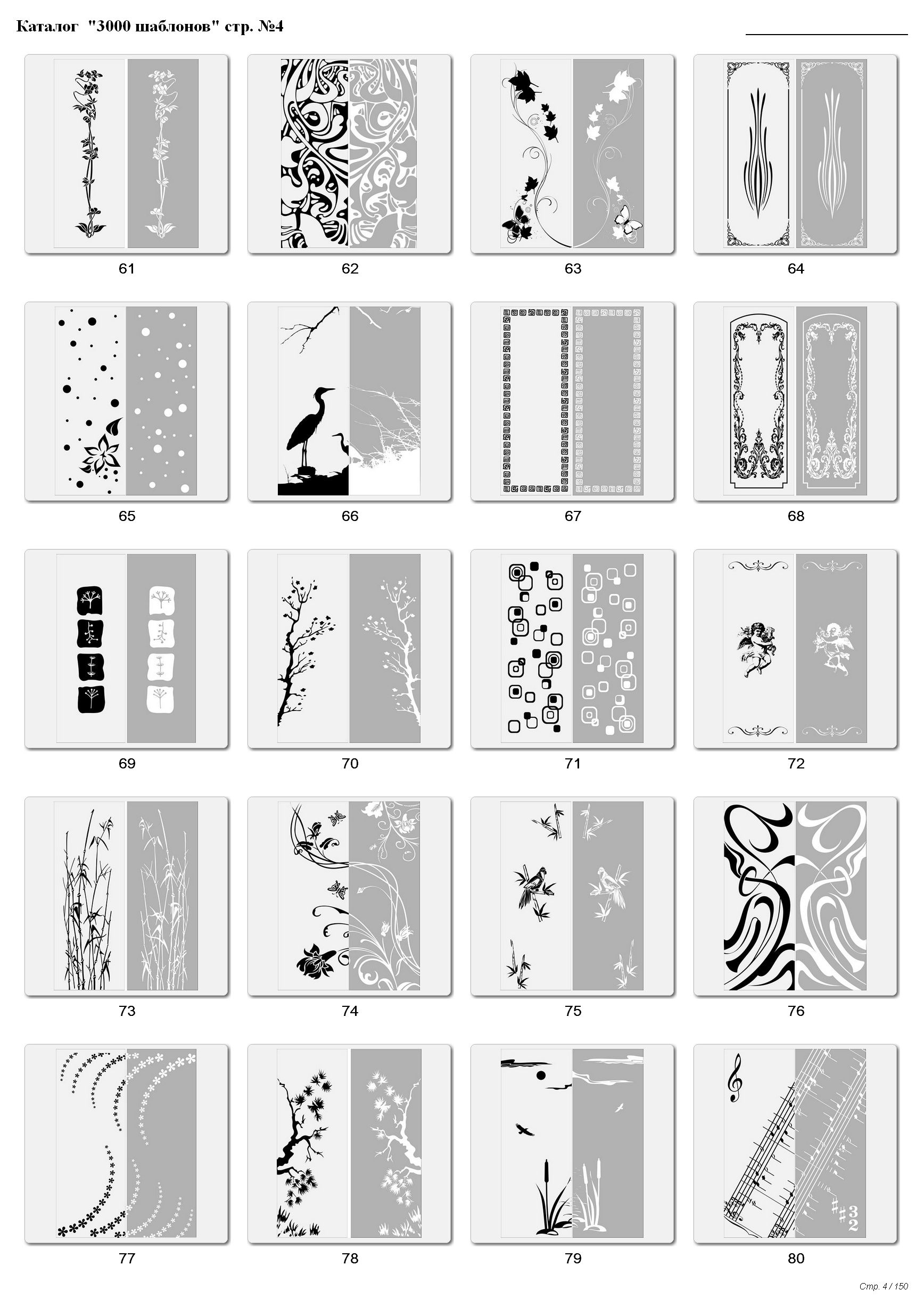 Каталог "3000 шаблонов" стр. №4

61

62

63

64

65

66

67

68

69

70

71

72

73

74

75

76

77

78

79

80

Стр. 4 / 150