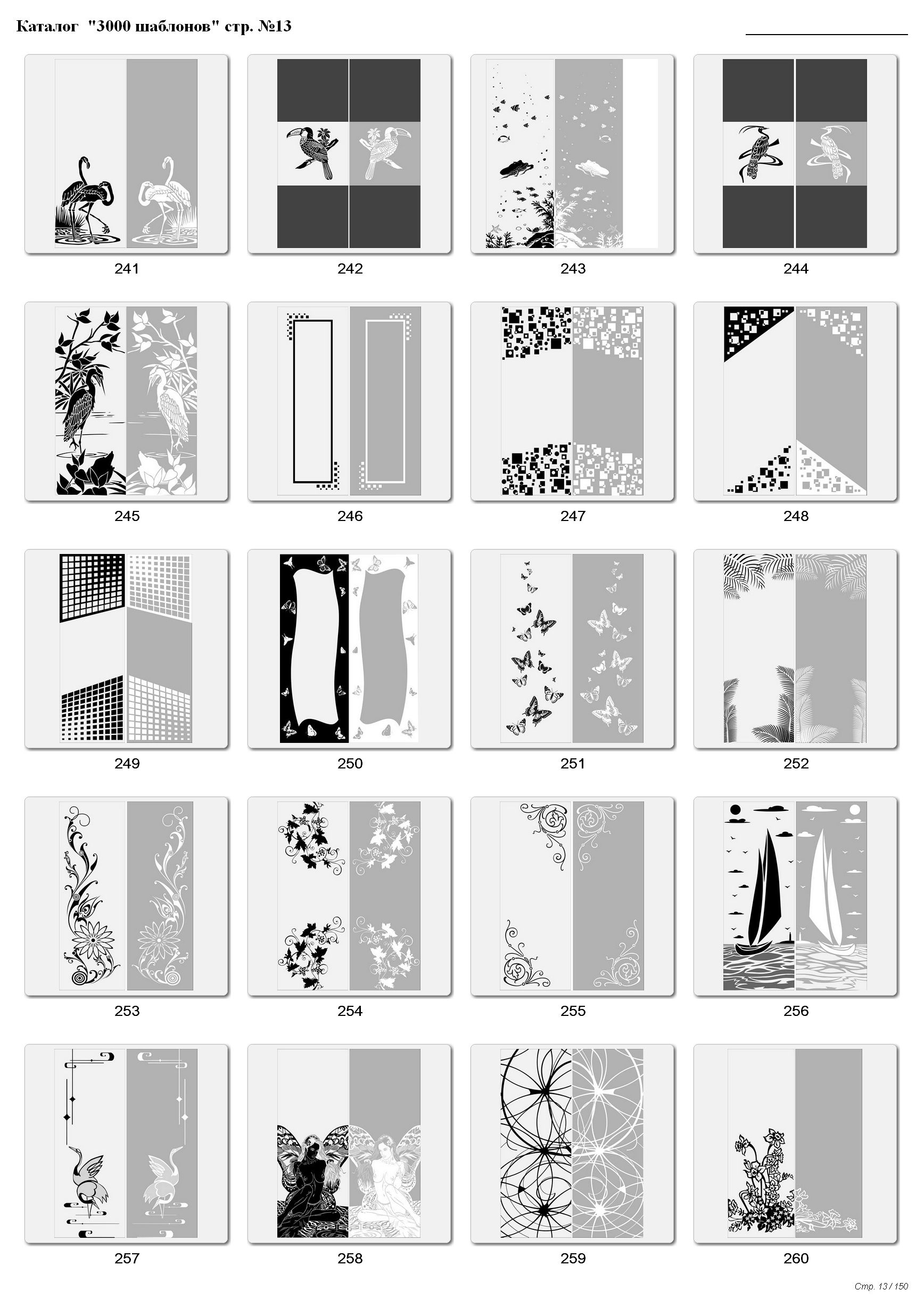 Каталог "3000 шаблонов" стр. №13

241

242

243

244

245

246

247

248

249

250

251

252

253

254

255

256

257

258

259

260

Стр. 13 / 150