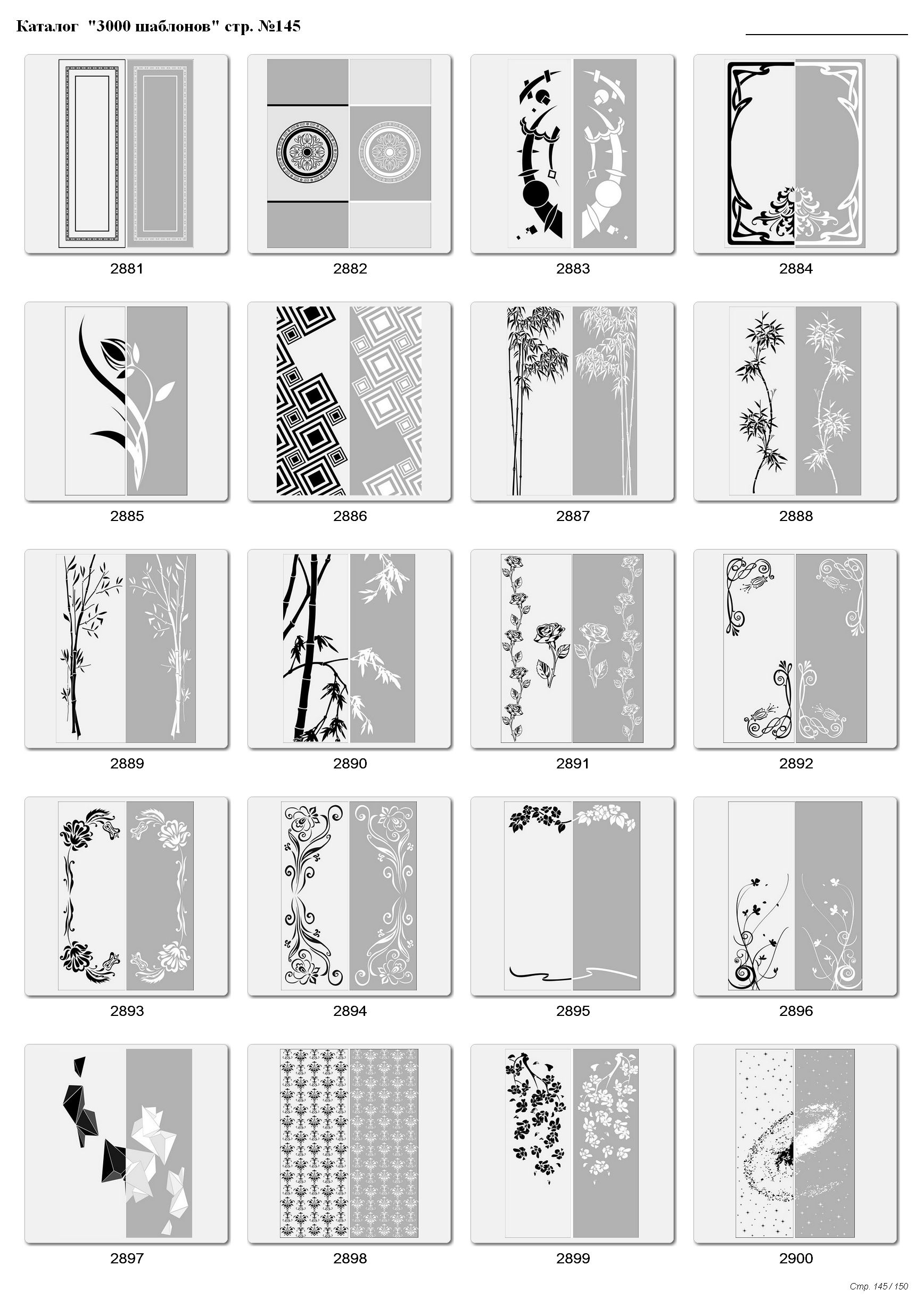 Каталог "3000 шаблонов" стр. №145

2881
2882
2883
2884

2885
2886
2887
2888

2889
2890
2891
2892

2893
2894
2895
2896

2897
2898
2899
2900

Стр. 145 / 150